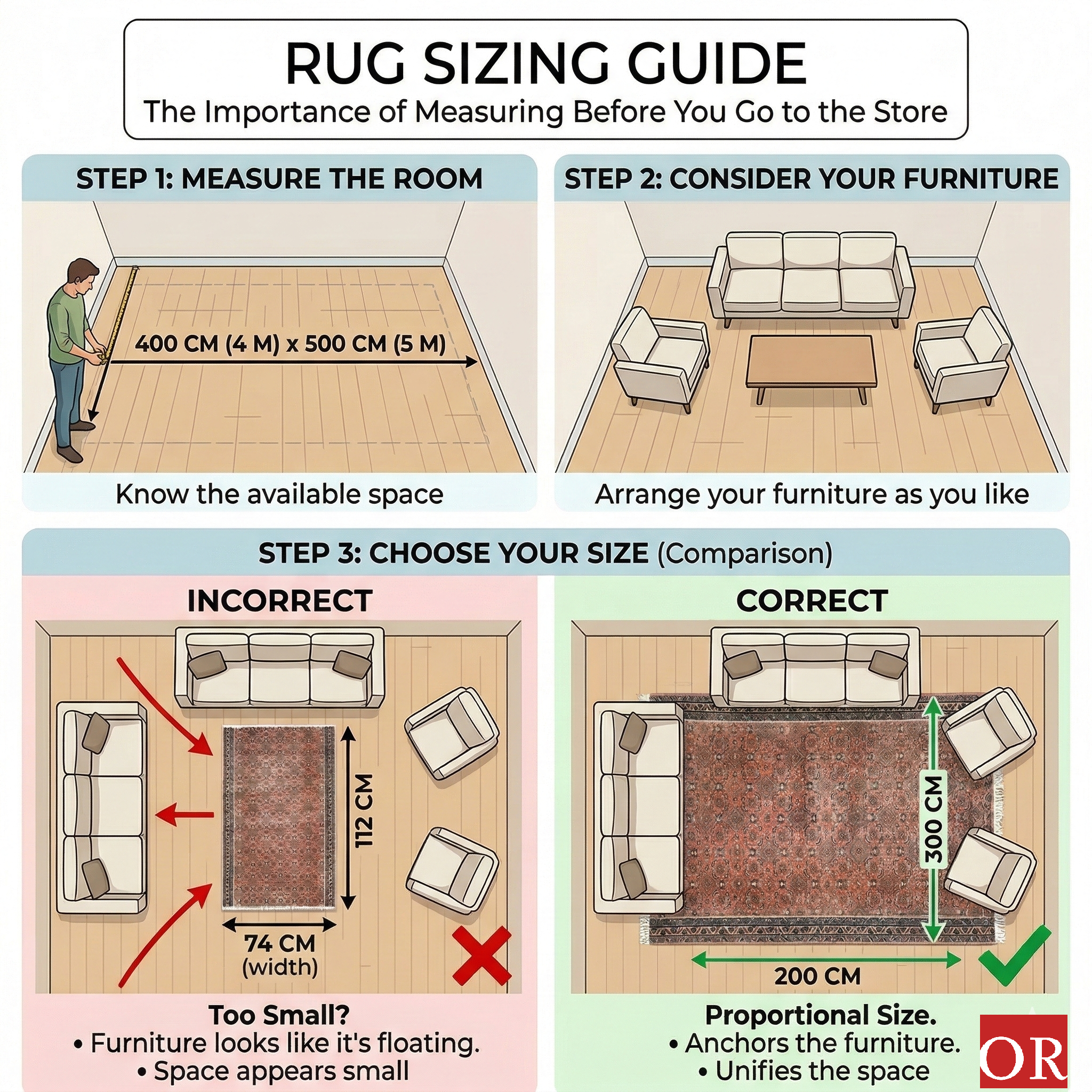 RUG SIZING GUIDE
The Importance of Measuring Before You Go to the Store

STEP 1: MEASURE THE ROOM

400 CM (4 M) x 500 CM (5 M)

Know the available space

STEP 2: CONSIDER YOUR FURNITURE

Arrange your furniture as you like

STEP 3: CHOOSE YOUR SIZE (Comparison)

INCORRECT

112 CM

74 CM
(width)

Too Small?
• Furniture looks like it's floating.
• Space appears small

CORRECT

300 CM

200 CM

Proportional Size.
• Anchors the furniture.
• Unifies the space

OR